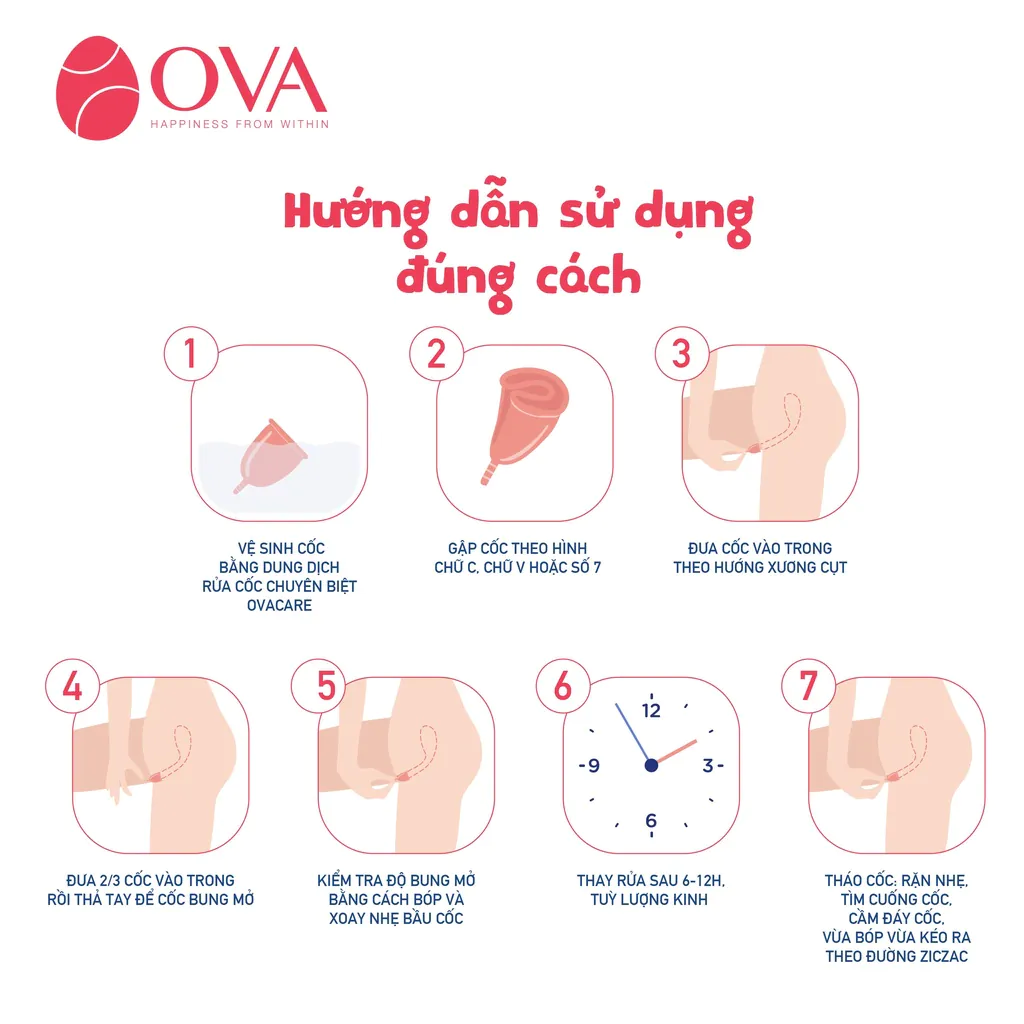 OVA
HAPPINESS FROM WITHIN

Hướng dẫn sử dụng đúng cách

1
VỆ SINH CỐC BẰNG DUNG DỊCH RỬA CỐC CHUYÊN BIỆT OVACARE

2
GẬP CỐC THEO HÌNH CHỮ C, CHỮ V HOẶC SỐ 7

3
ĐƯA CỐC VÀO TRONG THEO HƯỚNG XƯƠNG CỤT

4
ĐƯA 2/3 CỐC VÀO TRONG RỒI THẢ TAY ĐỂ CỐC BUNG MỞ

5
KIỂM TRA ĐỘ BUNG MỞ BẰNG CÁCH BÓP VÀ XOAY NHẸ BẦU CỐC

6
12
3
6
9
THAY RỬA SAU 6-12H, TUỲ LƯỢNG KINH

7
THÁO CỐC: RẶN NHẸ, TÌM CUỐNG CỐC, CẦM ĐÁY CỐC, VỪA BÓP VỪA KÉO RA THEO ĐƯỜNG ZICZAC