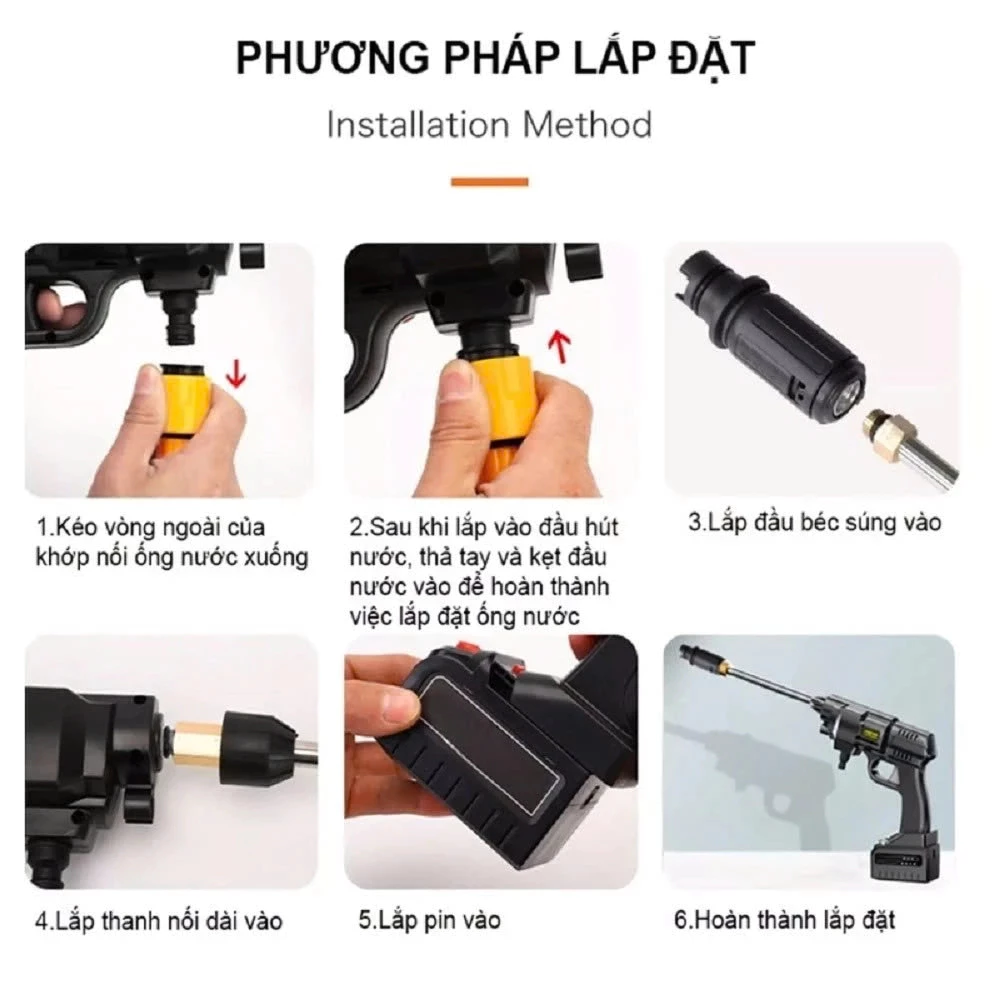 PHƯƠNG PHÁP LẮP ĐẶT

Installation Method

1.Kéo vòng ngoài của khớp nối ống nước xuống

2.Sau khi lắp vào đầu hút nước, thả tay và kẹt đầu nước vào để hoàn thành việc lắp đặt ống nước

3.Lắp đầu béc súng vào

4.Lắp thanh nối dài vào

5.Lắp pin vào

6.Hoàn thành lắp đặt